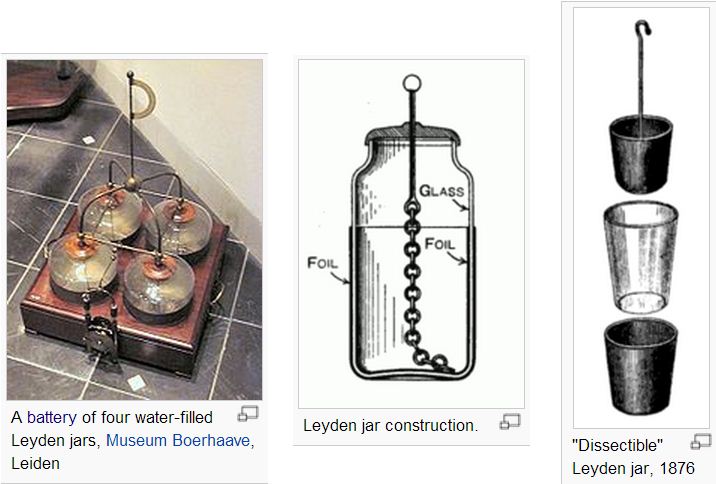 A battery of four water-filled Leyden jars, Museum Boerhaave, Leiden

GLASS

FOIL

FOIL

Leyden jar construction.

"Dissectible" Leyden jar, 1876